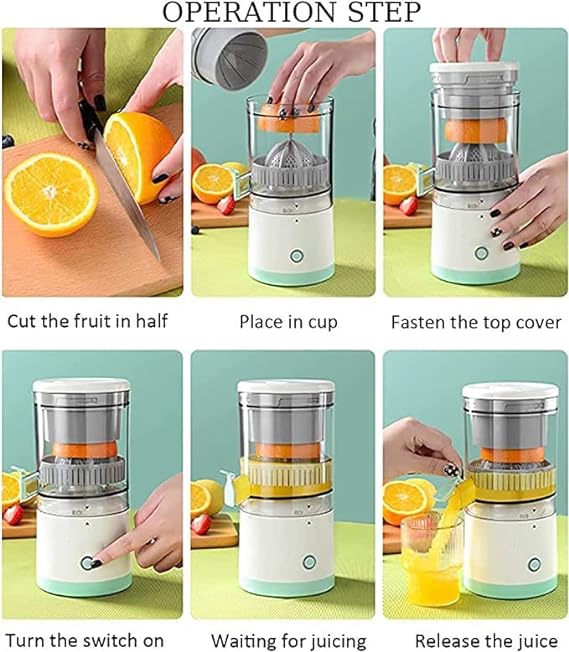 OPERATION STEP

Cut the fruit in half

Place in cup

Fasten the top cover

Turn the switch on

Waiting for juicing

Release the juice