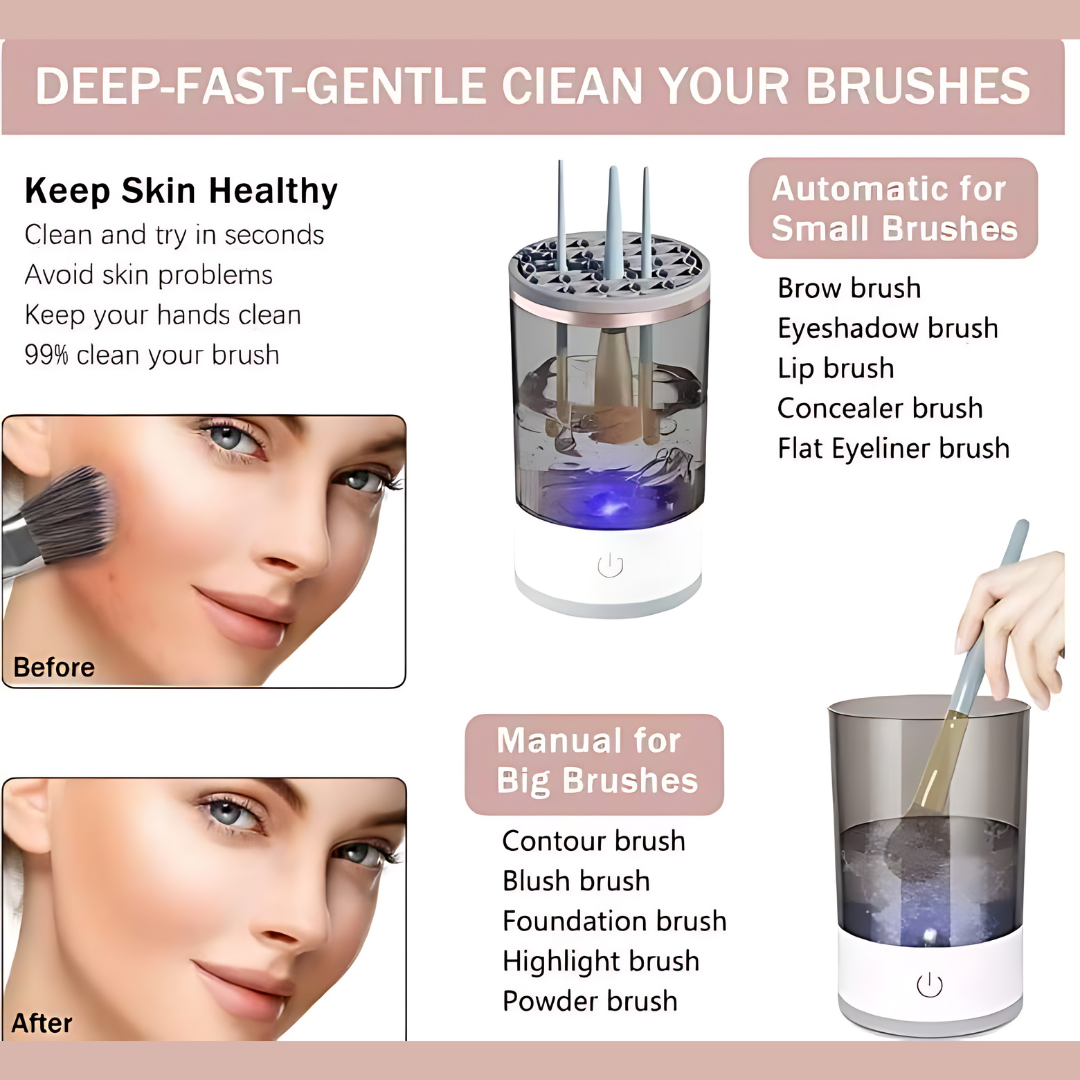 DEEP-FAST-GENTLE CIEAN YOUR BRUSHES

Keep Skin Healthy
Clean and try in seconds
Avoid skin problems
Keep your hands clean
99% clean your brush

Before

After

Automatic for Small Brushes

Brow brush
Eyeshadow brush
Lip brush
Concealer brush
Flat Eyeliner brush

Manual for Big Brushes

Contour brush
Blush brush
Foundation brush
Highlight brush
Powder brush