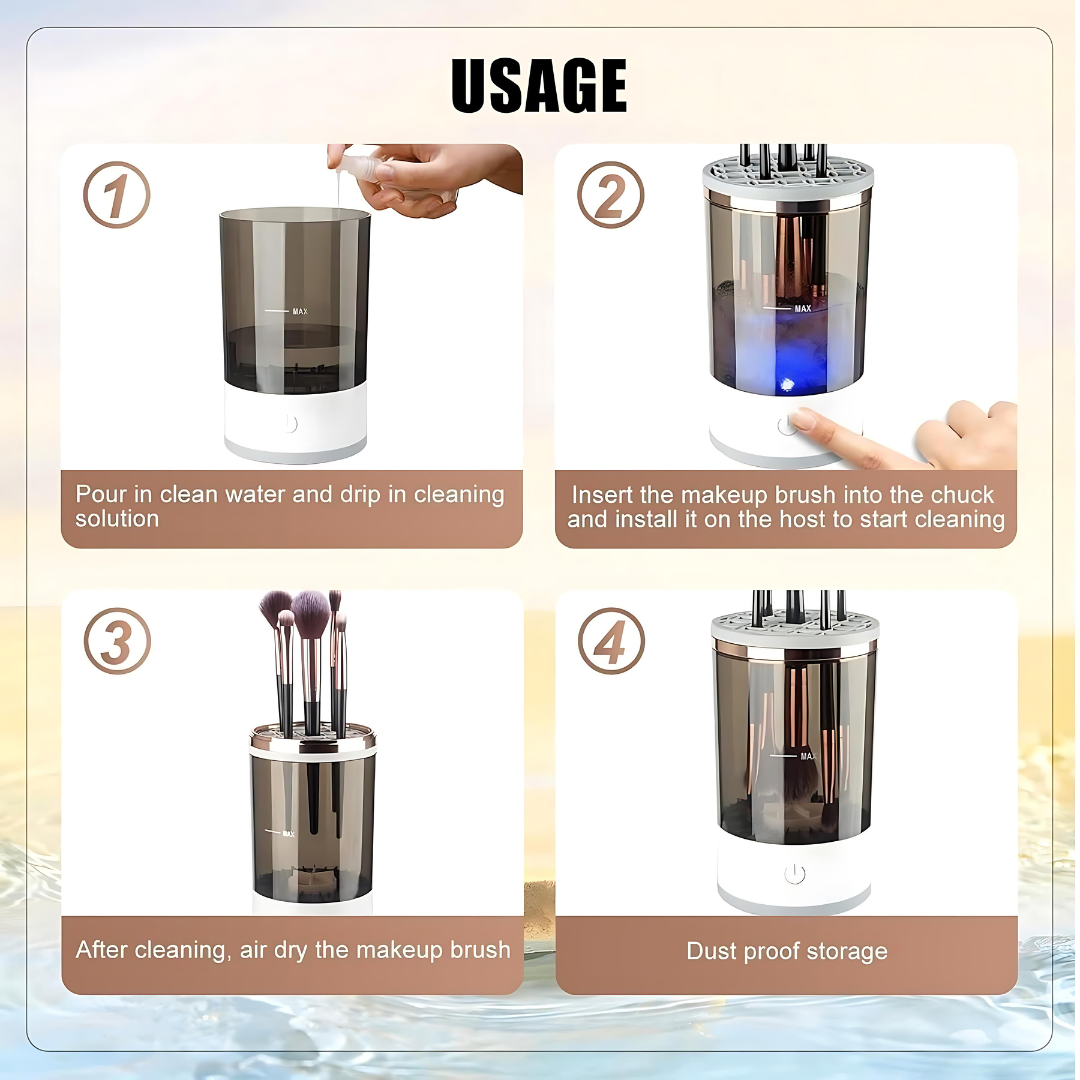 USAGE

1

MAX

Pour in clean water and drip in cleaning solution

2

MAX

Insert the makeup brush into the chuck and install it on the host to start cleaning

3

MAX

After cleaning, air dry the makeup brush

4

MAX

Dust proof storage