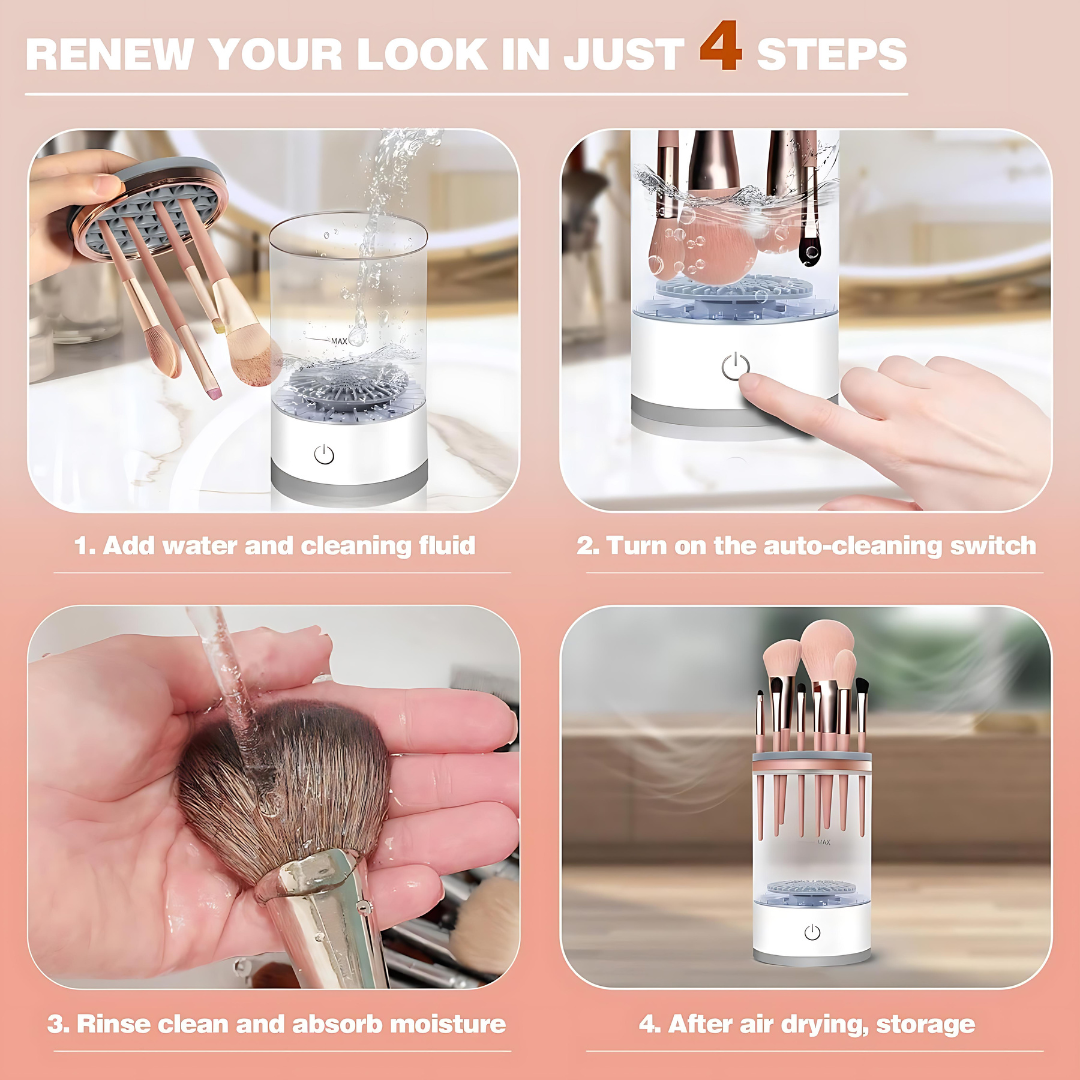 RENEW YOUR LOOK IN JUST 4 STEPS

MAX

1. Add water and cleaning fluid

2. Turn on the auto-cleaning switch

MAX

3. Rinse clean and absorb moisture

4. After air drying, storage